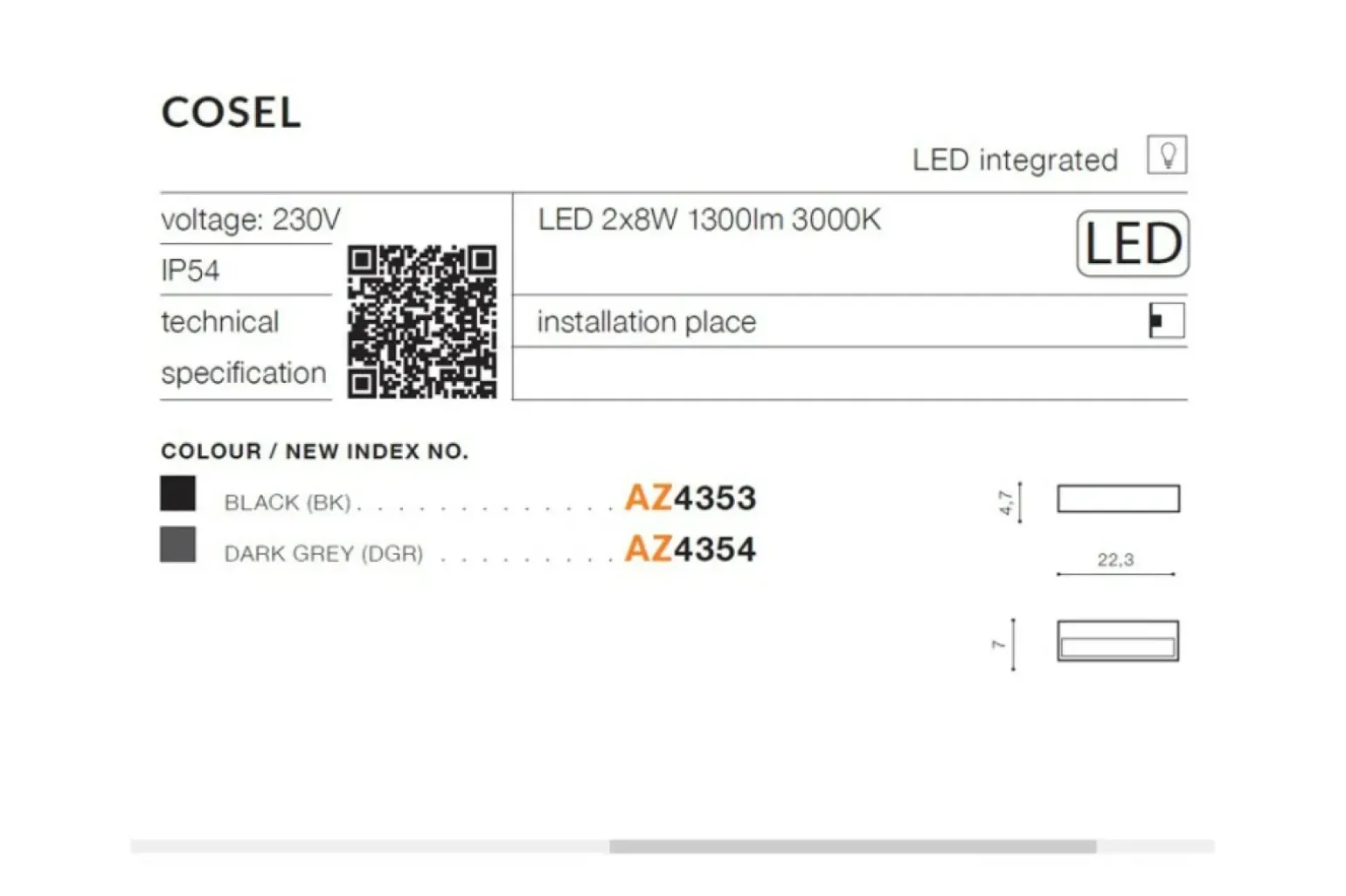 COSEL

LED integrated

voltage: 230V

IP54

technical specification

LED 2x8W 1300lm 3000K

LED

installation place

COLOUR / NEW INDEX NO.

BLACK (BK) AZ4353

DARK GREY (DGR) AZ4354

4,7

22,3

7