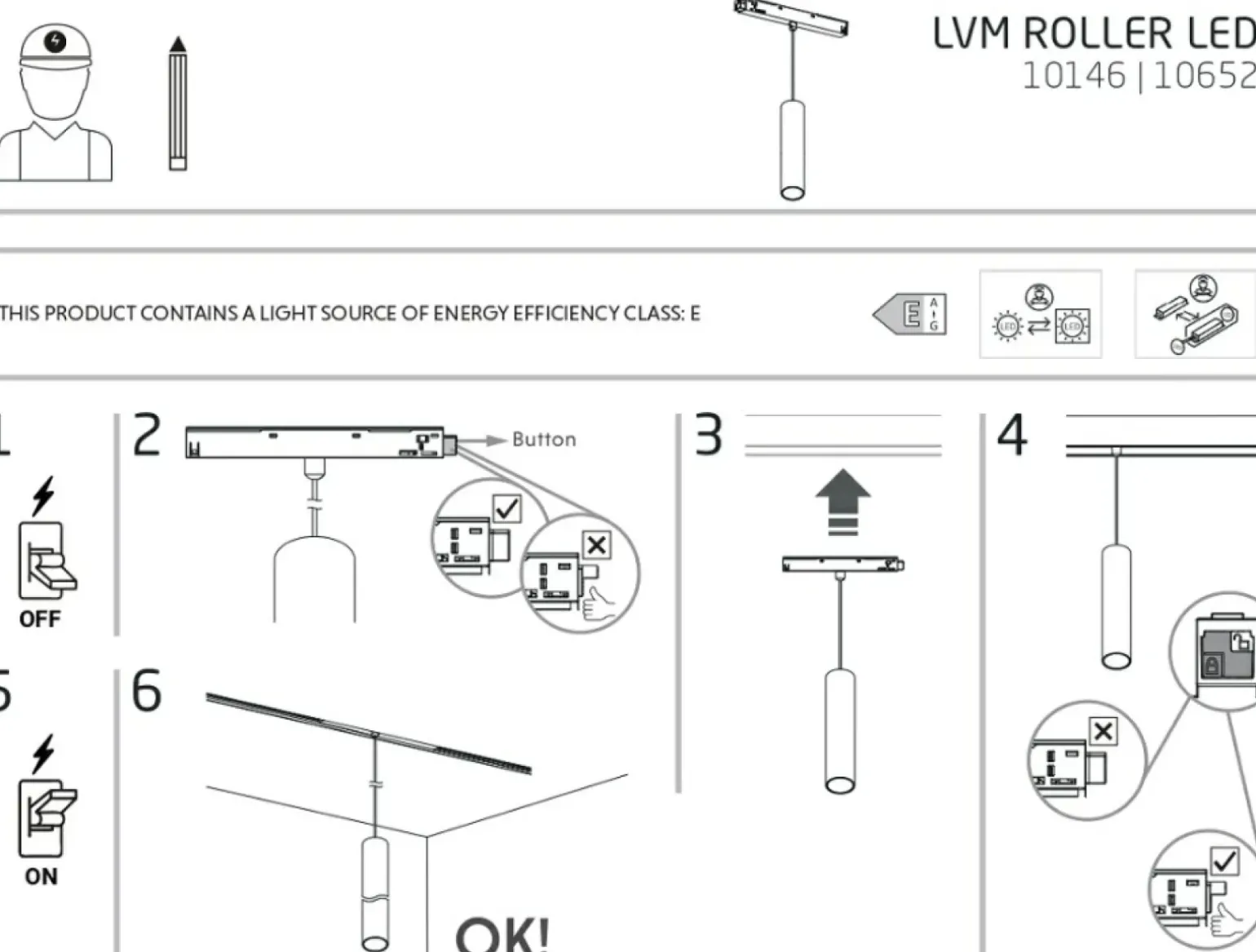 LVM ROLLER LED
10146 | 10652

THIS PRODUCT CONTAINS A LIGHT SOURCE OF ENERGY EFFICIENCY CLASS: E

E A G

LED LED

1
OFF

2
Button

3

4

5
ON

6
OK!