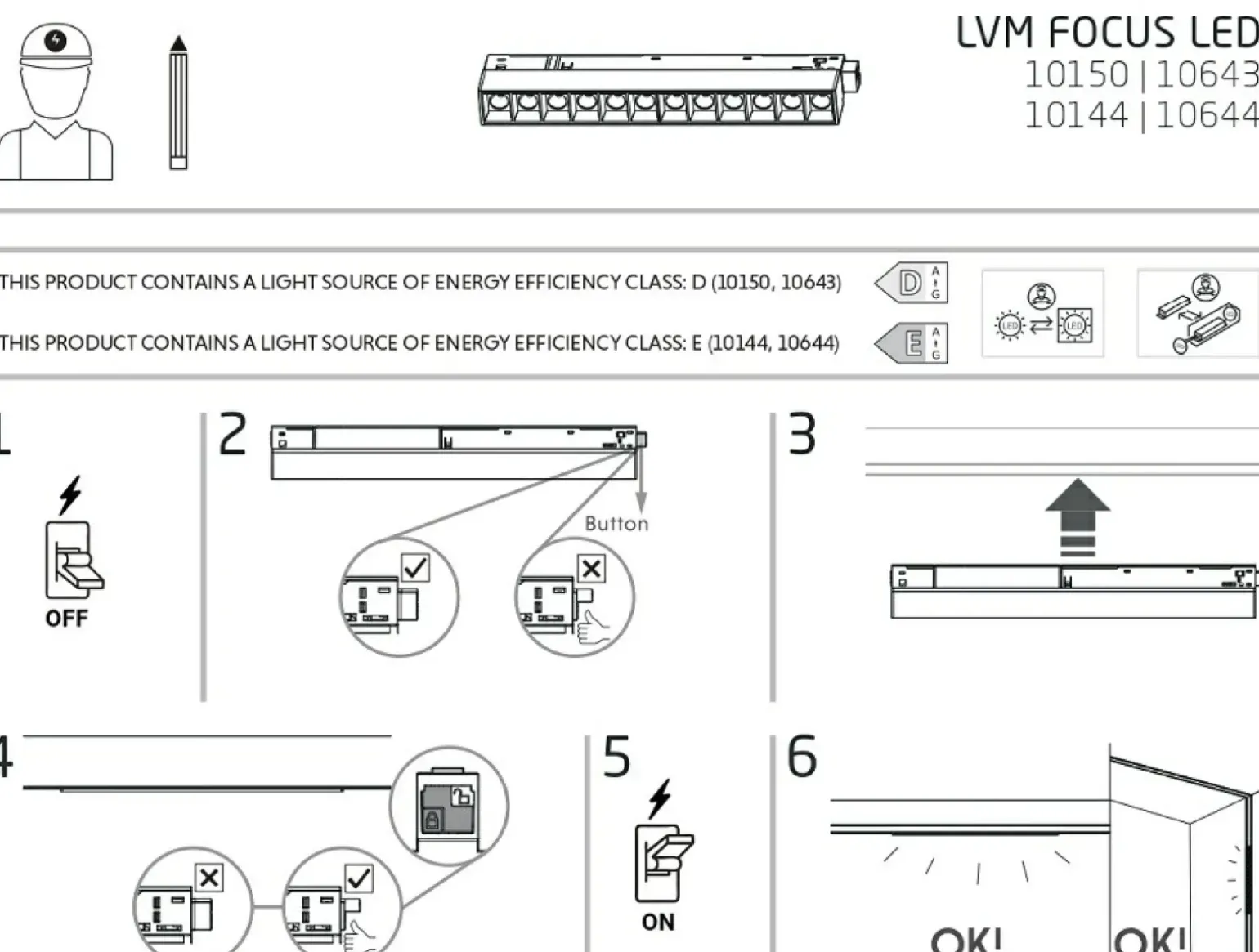 LVM FOCUS LED
10150 | 10643
10144 | 10644

THIS PRODUCT CONTAINS A LIGHT SOURCE OF ENERGY EFFICIENCY CLASS: D (10150, 10643)
D A G
THIS PRODUCT CONTAINS A LIGHT SOURCE OF ENERGY EFFICIENCY CLASS: E (10144, 10644)
E A G

LED LED

1
OFF

2
Button

3

4

5
ON

6
OK! OK!