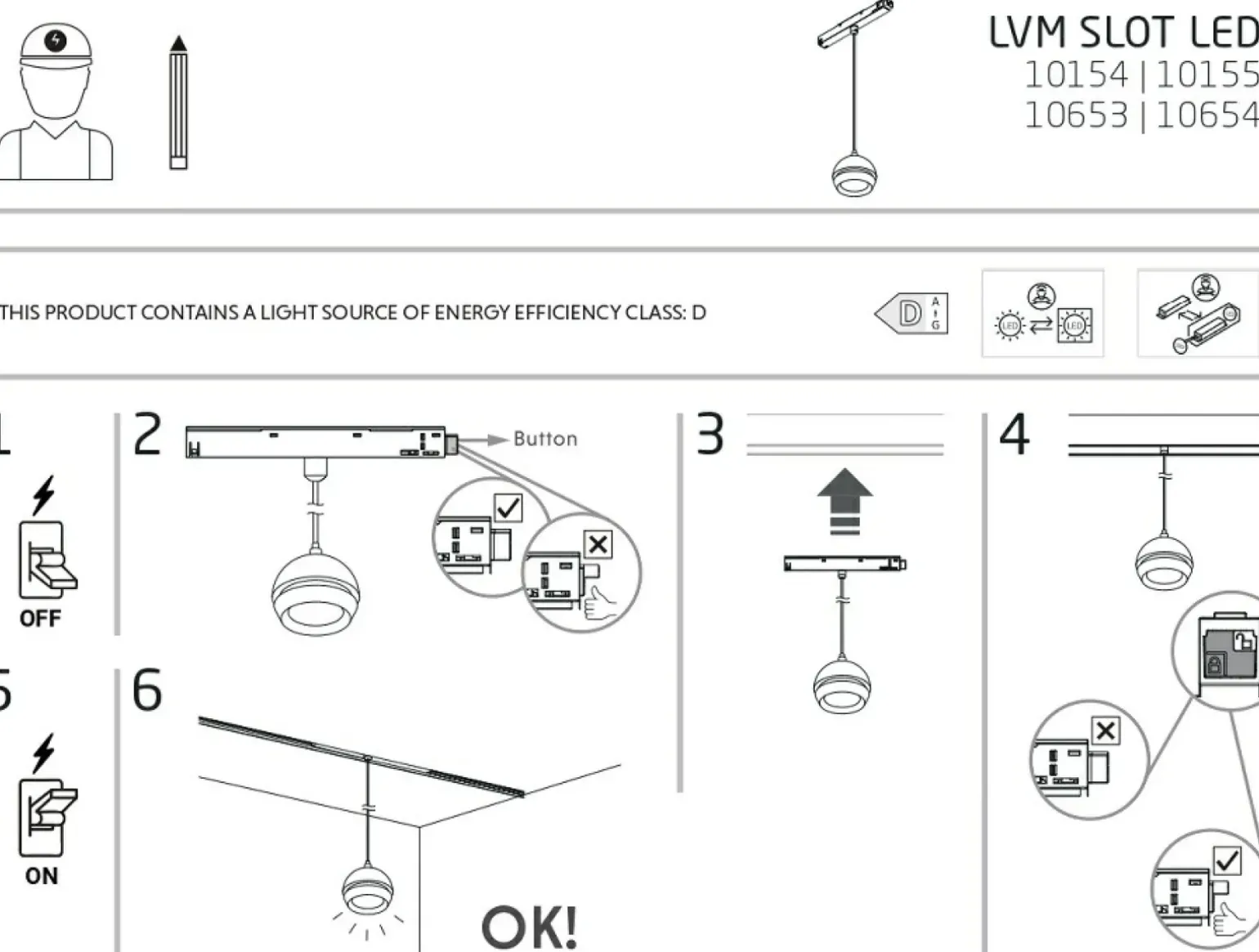 LVM SLOT LED
10154 | 10155
10653 | 10654

THIS PRODUCT CONTAINS A LIGHT SOURCE OF ENERGY EFFICIENCY CLASS: D

D A G

LED LED

1

OFF

2

Button

3

4

5

ON

6

OK!