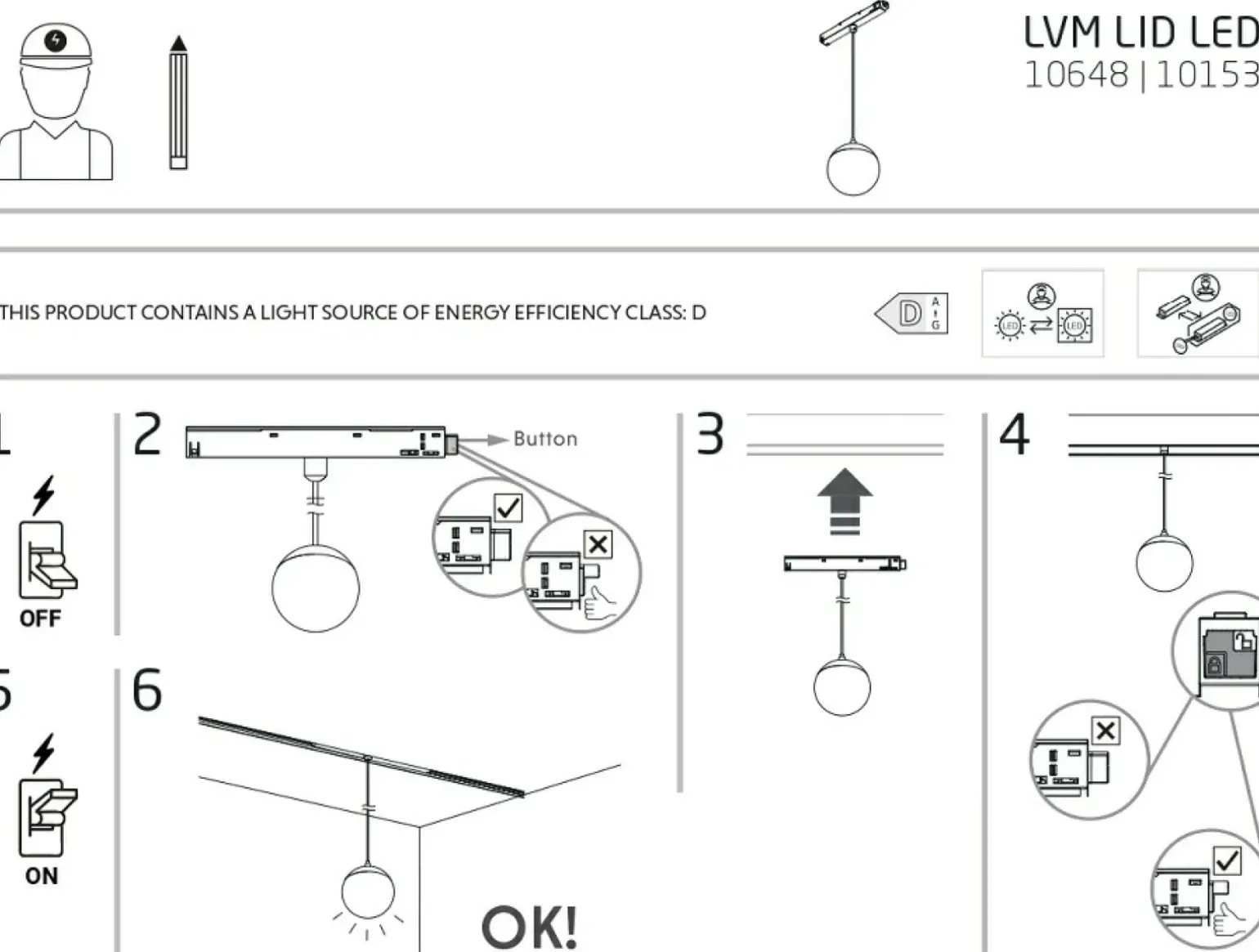 LVM LID LED
10648 | 10153

THIS PRODUCT CONTAINS A LIGHT SOURCE OF ENERGY EFFICIENCY CLASS: D

D A G

LED LED

1

OFF

2

Button

3

4

5

ON

6

OK!