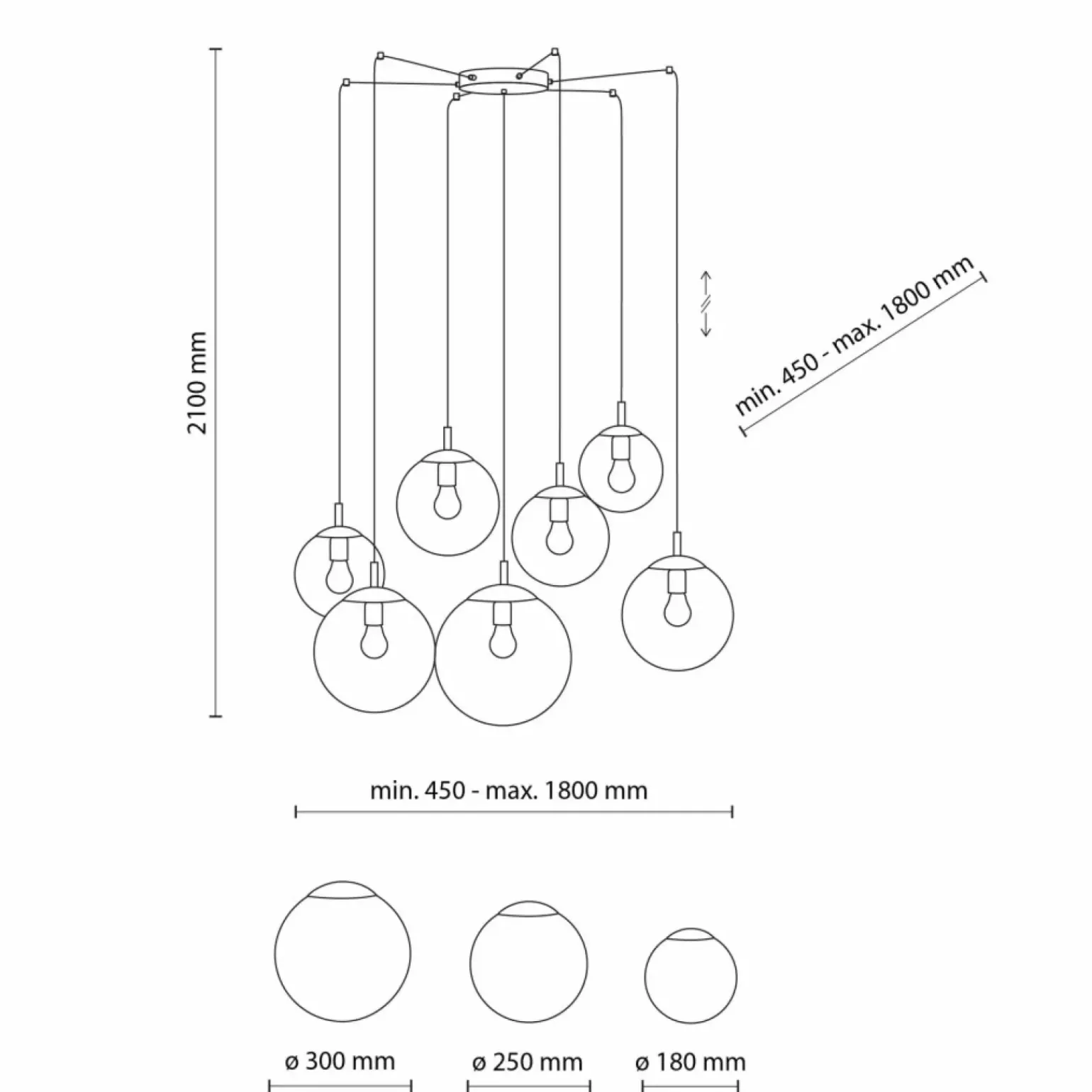 2100 mm

min. 450 - max. 1800 mm

min. 450 - max. 1800 mm

ø 300 mm

ø 250 mm

ø 180 mm