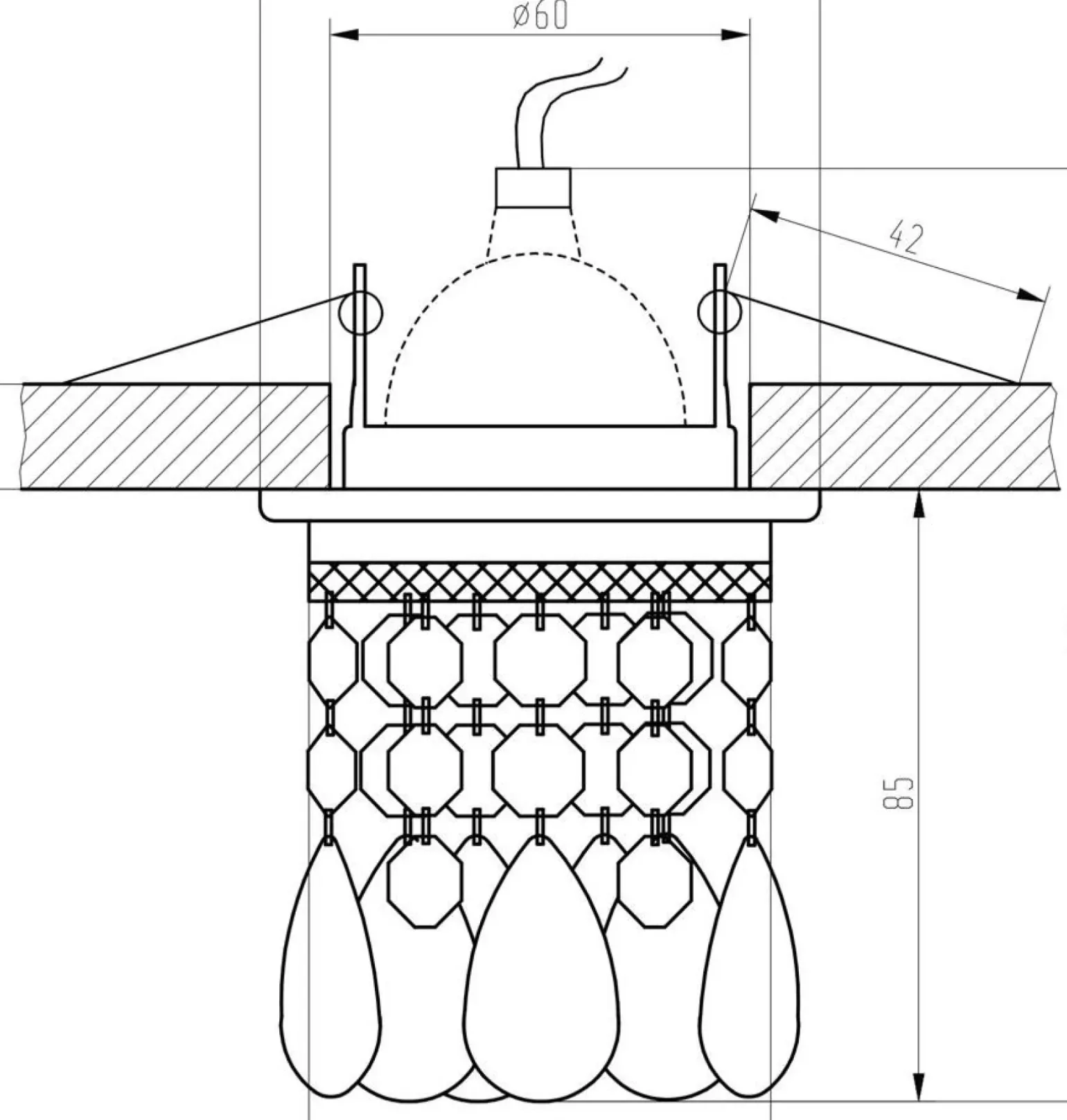 ø60

42

85